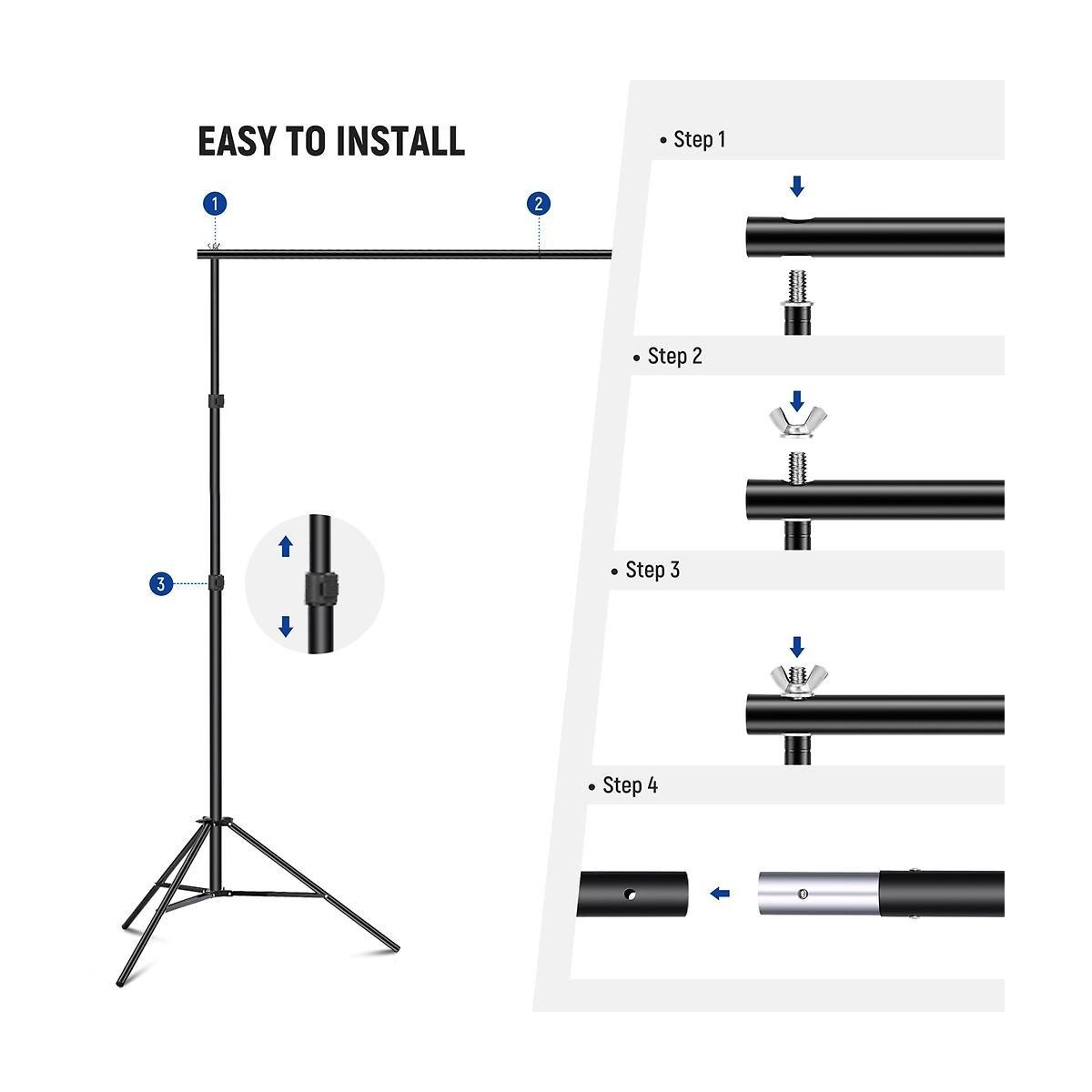 EASY TO INSTALL

1

2

3

• Step 1

• Step 2

• Step 3

• Step 4