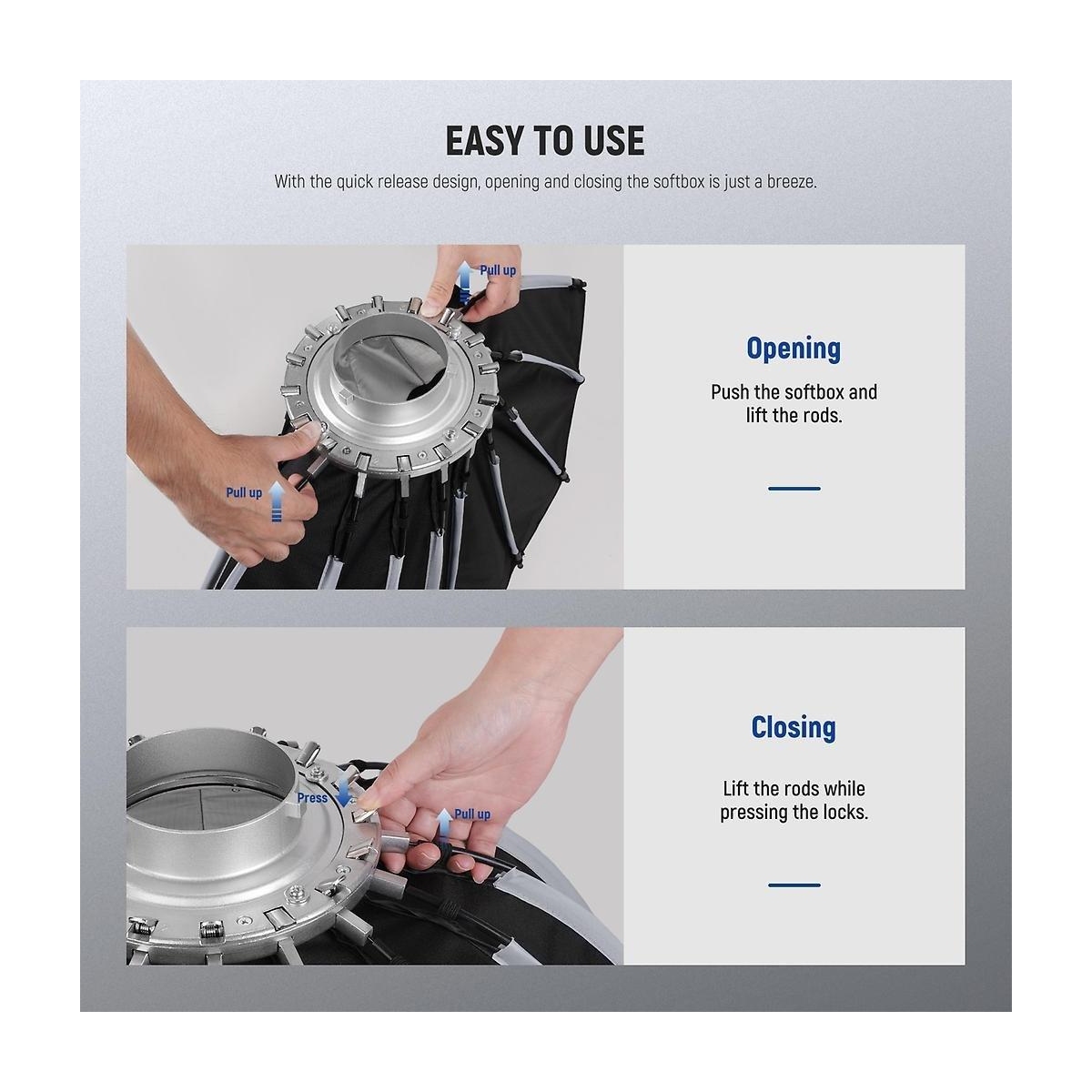 EASY TO USE

With the quick release design, opening and closing the softbox is just a breeze.

Pull up

Pull up

Opening

Push the softbox and lift the rods.

Press

Pull up

Closing

Lift the rods while pressing the locks.