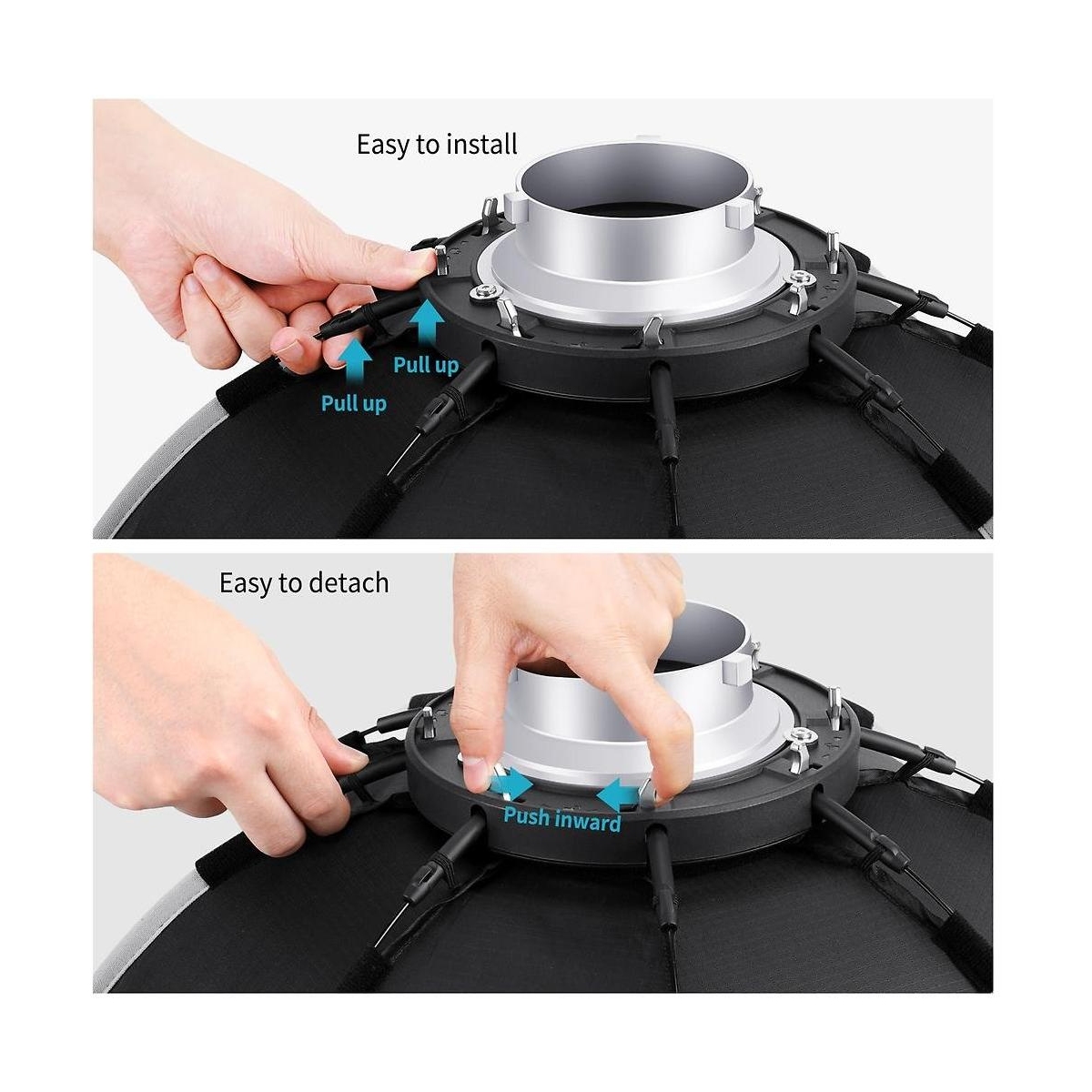 Easy to install

Pull up

Pull up

Easy to detach

Push inward